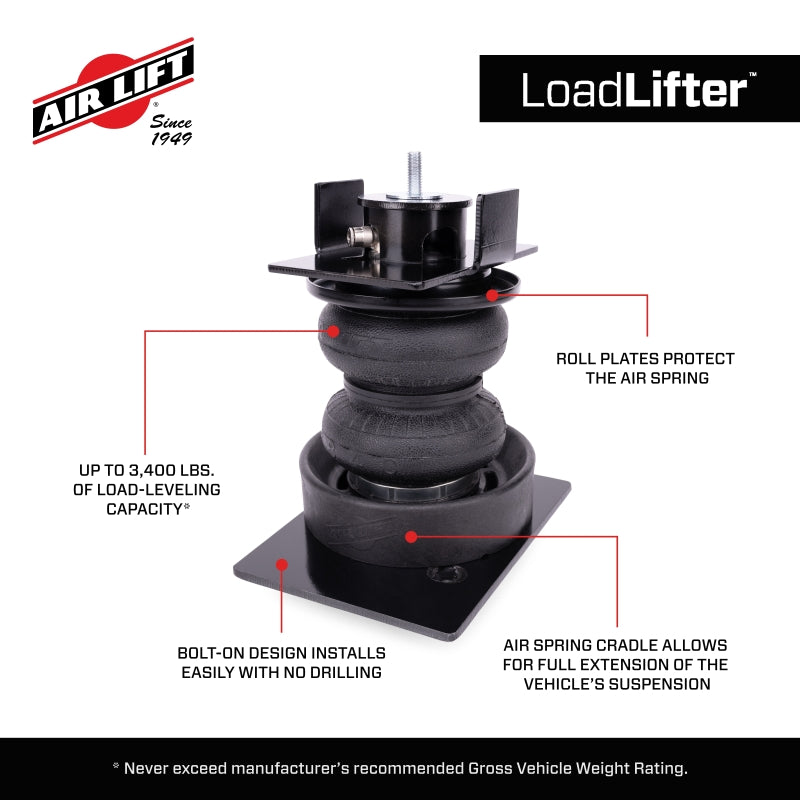 AIR LIFT®
Since 1949

LoadLifter™

ROLL PLATES PROTECT THE AIR SPRING

UP TO 3,400 LBS. OF LOAD-LEVELING CAPACITY*

BOLT-ON DESIGN INSTALLS EASILY WITH NO DRILLING

AIR SPRING CRADLE ALLOWS FOR FULL EXTENSION OF THE VEHICLE'S SUSPENSION

* Never exceed manufacturer's recommended Gross Vehicle Weight Rating.